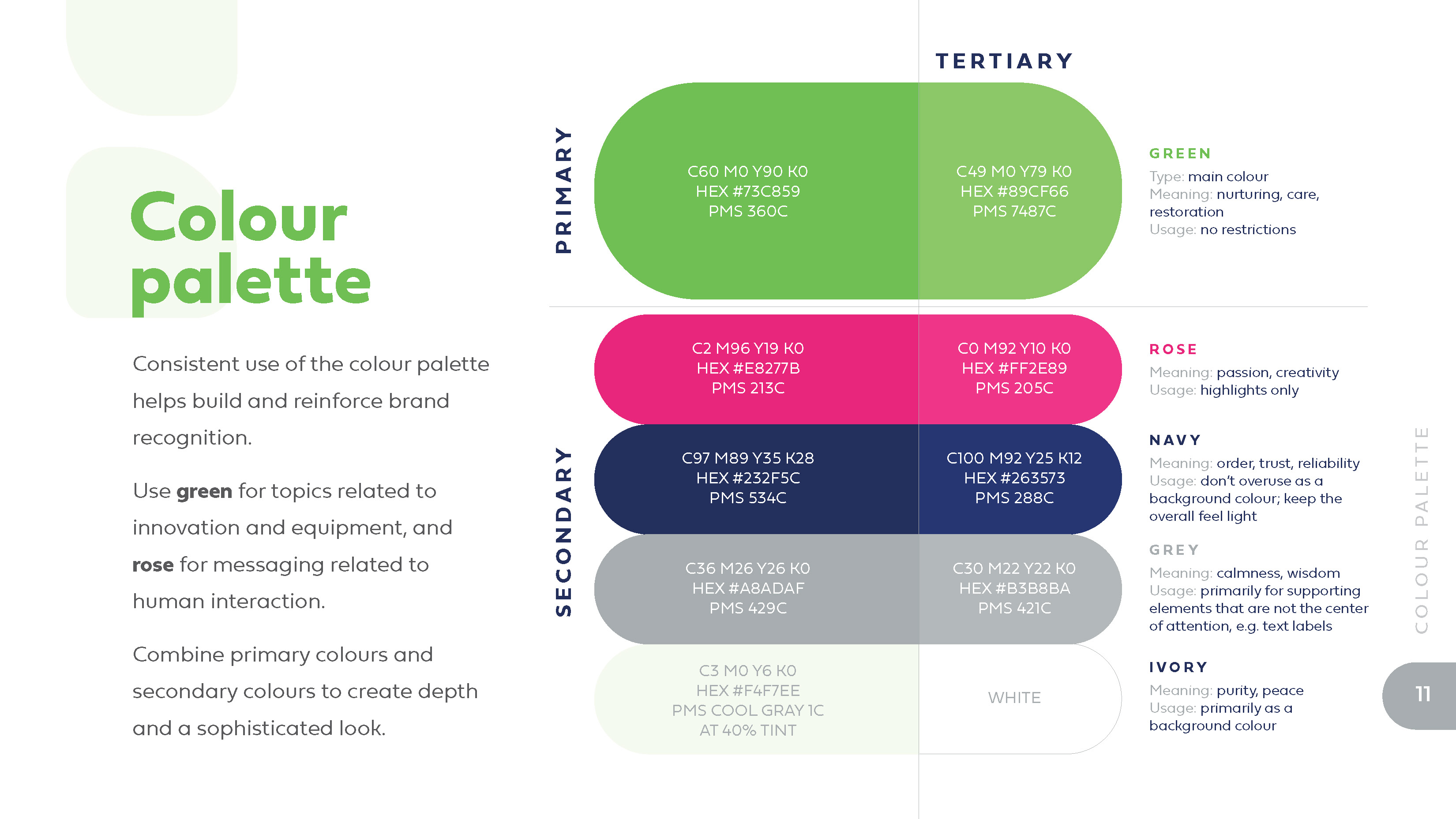 Colour palette

Consistent use of the colour palette helps build and reinforce brand recognition.

Use green for topics related to innovation and equipment, and rose for messaging related to human interaction.

Combine primary colours and secondary colours to create depth and a sophisticated look.

TERTIARY

PRIMARY

C60 M0 Y90 K0
HEX #73C859
PMS 360C

C49 M0 Y79 K0
HEX #89CF66
PMS 7487C

GREEN
Type: main colour
Meaning: nurturing, care, restoration
Usage: no restrictions

SECONDARY

C2 M96 Y19 K0
HEX #E8277B
PMS 213C

C0 M92 Y10 K0
HEX #FF2E89
PMS 205C

ROSE
Meaning: passion, creativity
Usage: highlights only

C97 M89 Y35 K28
HEX #232F5C
PMS 534C

C100 M92 Y25 K12
HEX #263573
PMS 288C

NAVY
Meaning: order, trust, reliability
Usage: don't overuse as a background colour; keep the overall feel light

C36 M26 Y26 K0
HEX #A8ADAF
PMS 429C

C30 M22 Y22 K0
HEX #B3B8BA
PMS 421C

GREY
Meaning: calmness, wisdom
Usage: primarily for supporting elements that are not the center of attention, e.g. text labels

C3 M0 Y6 K0
HEX #F4F7EE
PMS COOL GRAY 1C
AT 40% TINT

WHITE

IVORY
Meaning: purity, peace
Usage: primarily as a background colour

COLOUR PALETTE

11